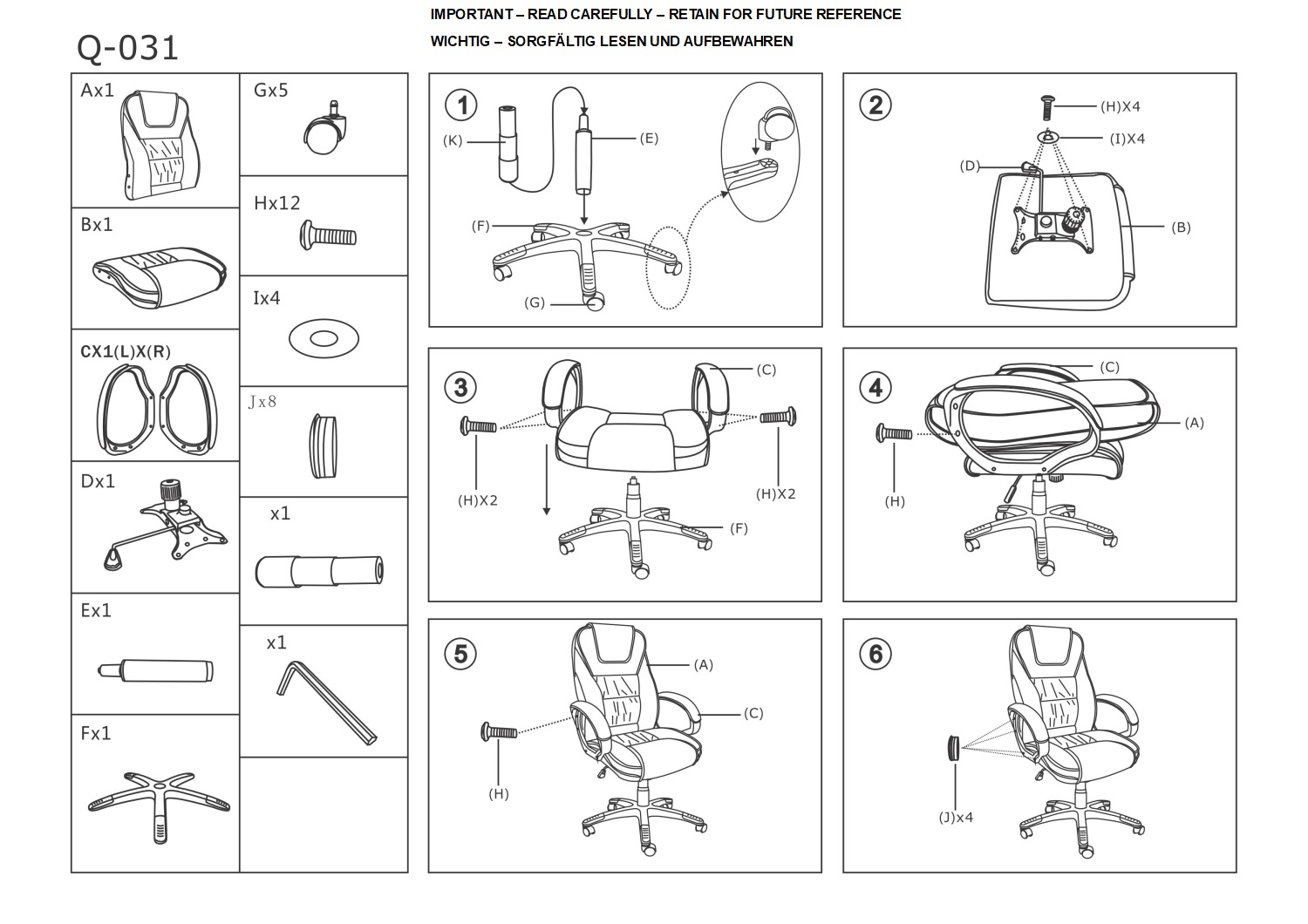 IMPORTANT – READ CAREFULLY – RETAIN FOR FUTURE REFERENCE
WICHTIG – SORGFÄLTIG LESEN UND AUFBEWAHREN

Q-031

Ax1

Bx1

CX1(L)X(R)

Dx1

Ex1

Fx1

Gx5

Hx12

Ix4

Jx8

x1

x1

1
(K)
(E)
(F)
(G)

2
(H)X4
(I)X4
(D)
(B)

3
(C)
(H)X2
(H)X2
(F)

4
(C)
(A)
(H)

5
(A)
(C)
(H)

6
(J)x4