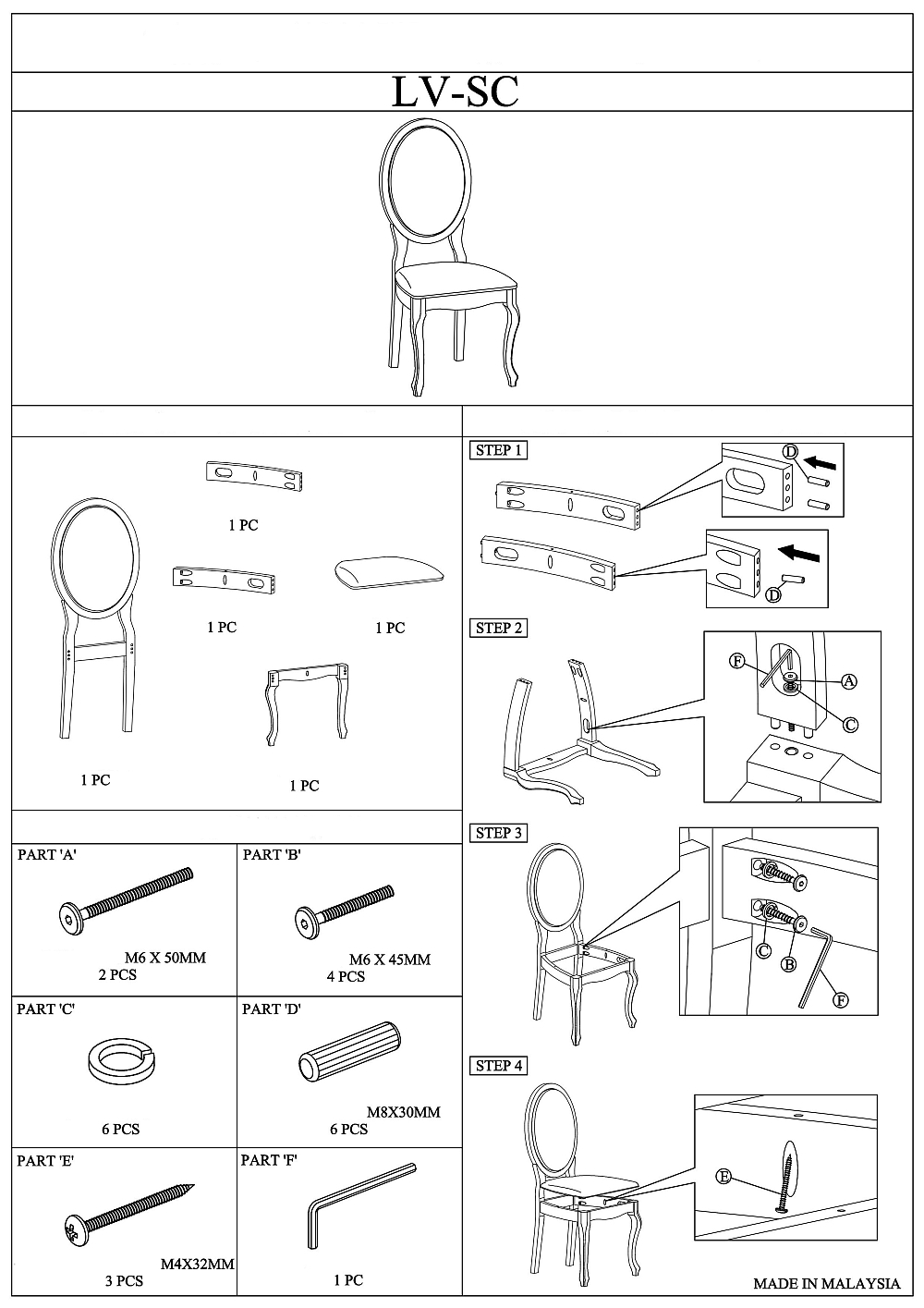 LV-SC

1 PC

1 PC

1 PC

1 PC

1 PC

PART 'A'

M6 X 50MM
2 PCS

PART 'B'

M6 X 45MM
4 PCS

PART 'C'

6 PCS

PART 'D'

M8X30MM
6 PCS

PART 'E'

M4X32MM
3 PCS

PART 'F'

1 PC

STEP 1

D

D

STEP 2

F

A

C

STEP 3

C

B

F

STEP 4

E

MADE IN MALAYSIA