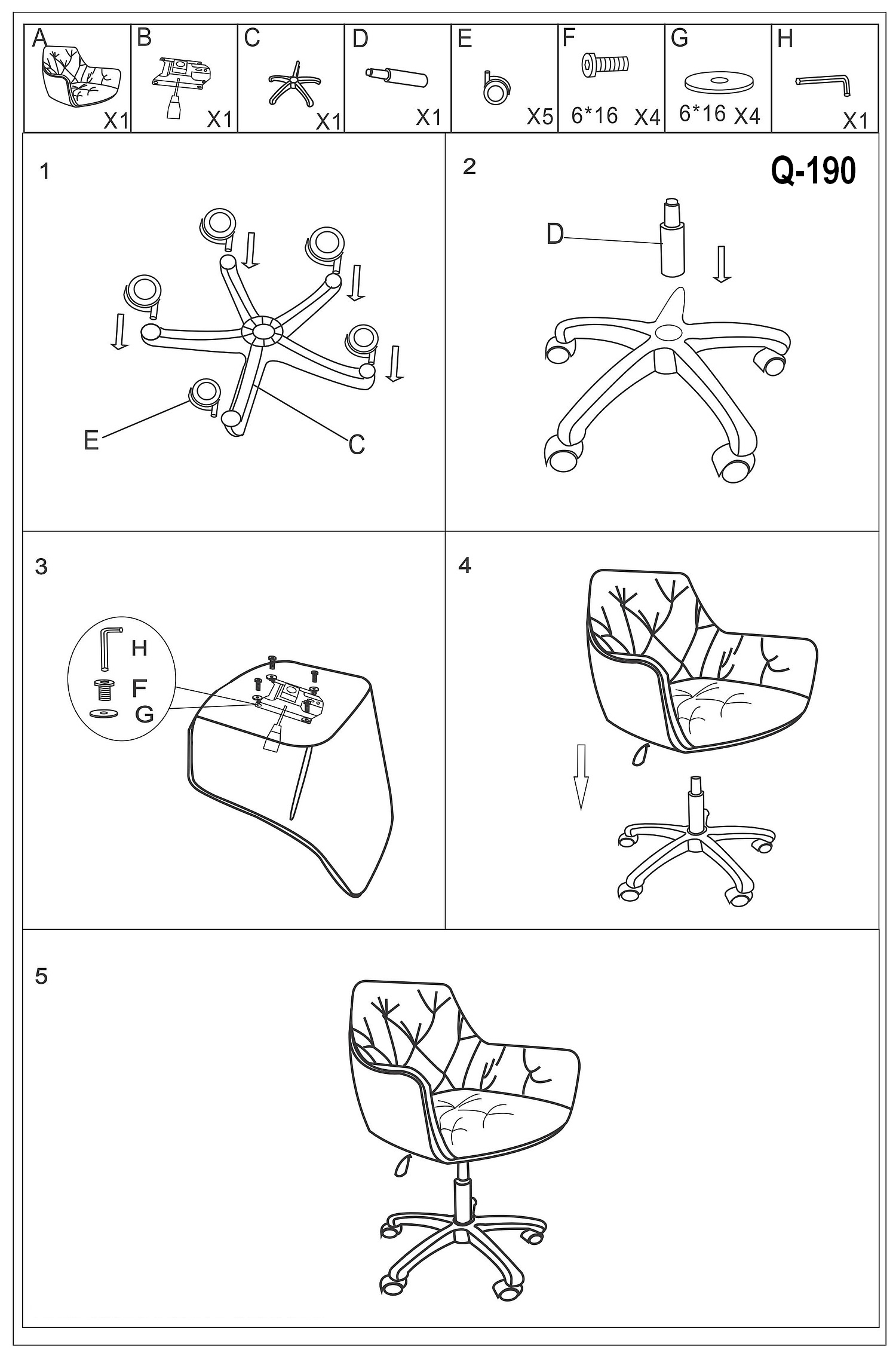 | A | B | C | D | E | F | G | H |
|---|---|---|---|---|---|---|---|
| X1 | X1 | X1 | X1 | X5 | 6*16 X4 | 6*16 X4 | X1 |

1

E

C

2

Q-190

D

3

H

F

G

4

5