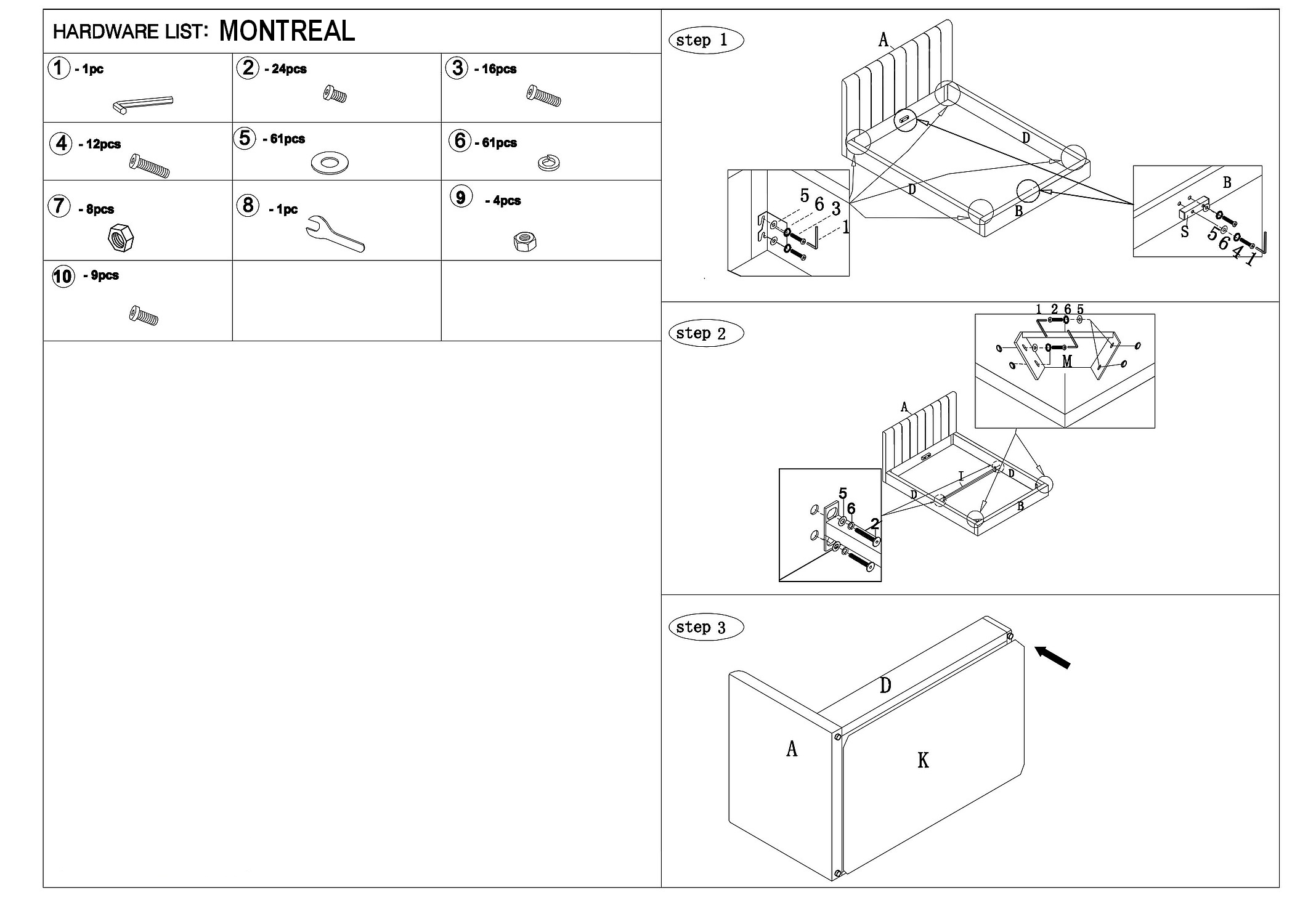 HARDWARE LIST: MONTREAL

| ① - 1pc | ② - 24pcs | ③ - 16pcs |
|---|---|---|
| ④ - 12pcs | ⑤ - 61pcs | ⑥ - 61pcs |
| ⑦ - 8pcs | ⑧ - 1pc | ⑨ - 4pcs |
| ⑩ - 9pcs | | |

step 1

A
D
D
B
5 6 3
1
B
S
5 6 4 1

step 2

1 2 6 5
M
A
I
D
D
B
5
6
2

step 3

D
A
K