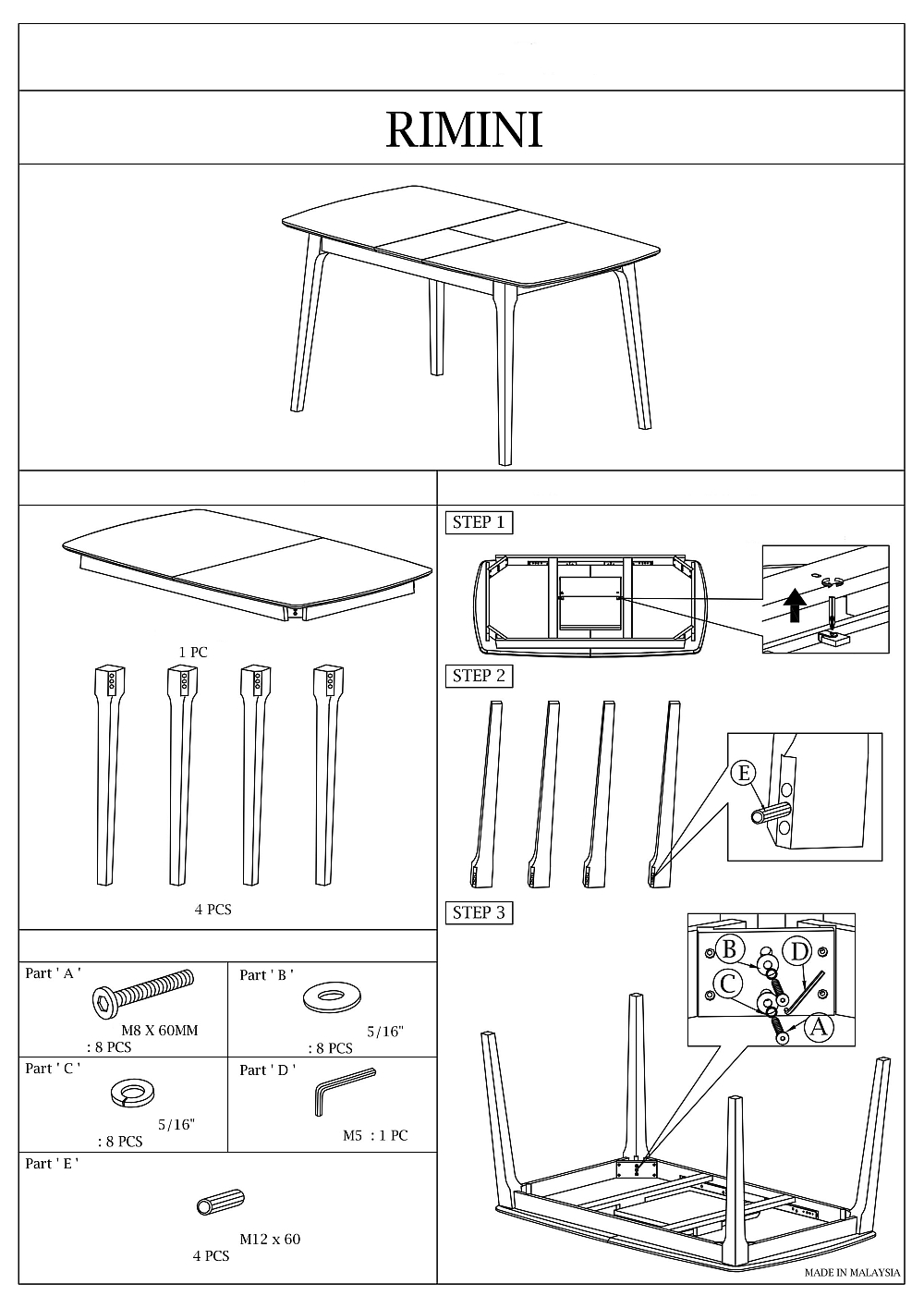 RIMINI

1 PC

4 PCS

Part ' A '
M8 X 60MM
: 8 PCS

Part ' B '
5/16"
: 8 PCS

Part ' C '
5/16"
: 8 PCS

Part ' D '
M5 : 1 PC

Part ' E '
M12 x 60
4 PCS

STEP 1

STEP 2

E

STEP 3

B
D
C
A

MADE IN MALAYSIA