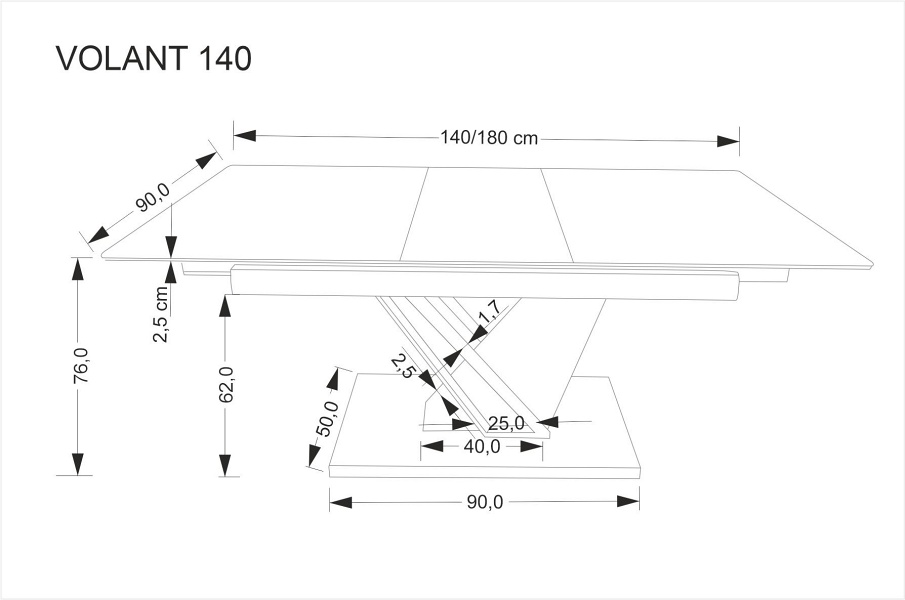 VOLANT 140

140/180 cm

90,0

2,5 cm

76,0

62,0

1,7

2,5

50,0

25,0

40,0

90,0